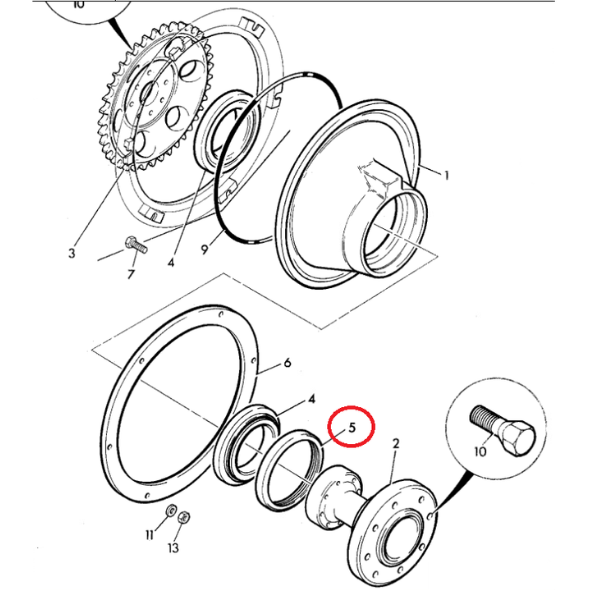 10
1
3
7
4
9
6
4
5
2
10
11
13