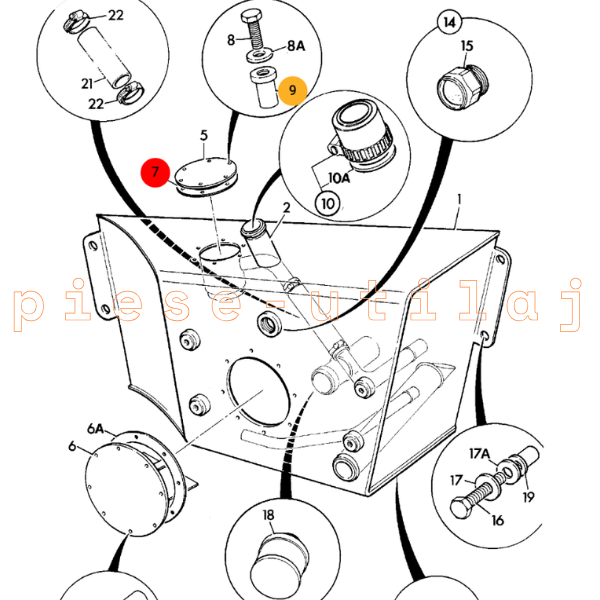 22
21
22
8
8A
9
14
15
5
7
10A
10
2
1
piese-utilaj
6A
6
17A
17
19
16
18