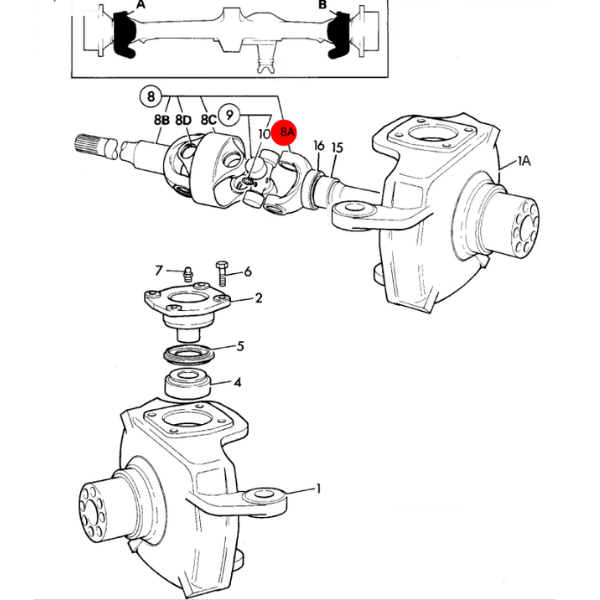 A
B
8
8B
8D
8C
9
10
8A
16
15
1A
7
6
2
5
4
1