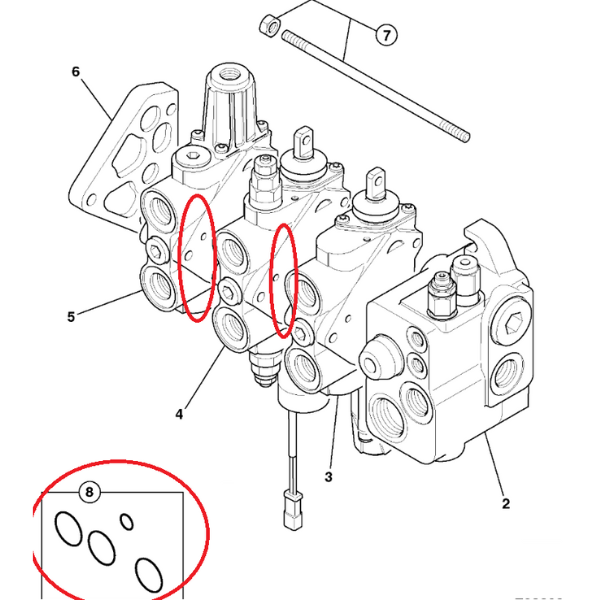 7
6
5
4
3
2
8