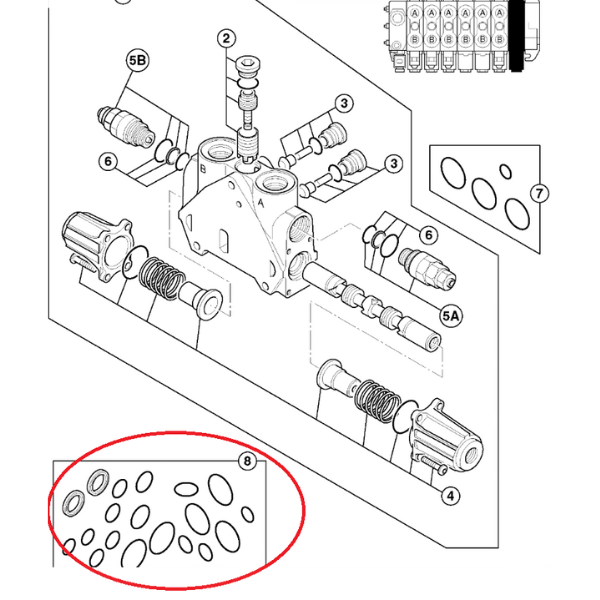 A
A
A
A
A
A
B
B
B
B
B
B
2
5B
3
6
3
B
A
7
6
5A
8
4