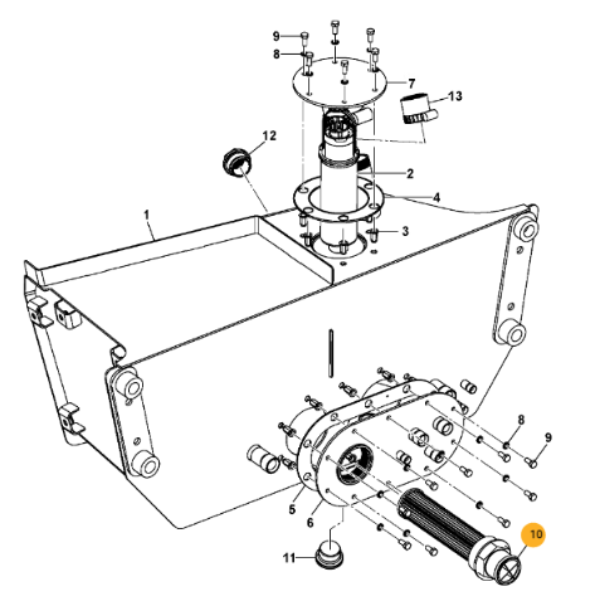 9
8
7
13
12
2
4
1
3
8
9
5
6
10
11