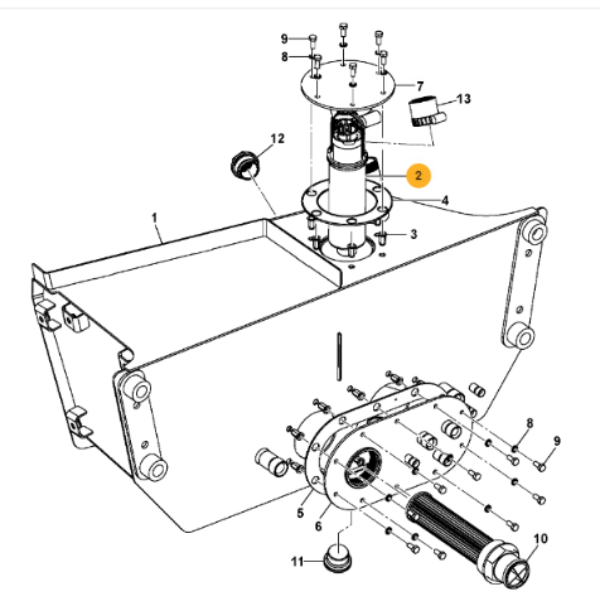 9
8
7
13
12
2
4
1
3
8
9
5
6
10
11