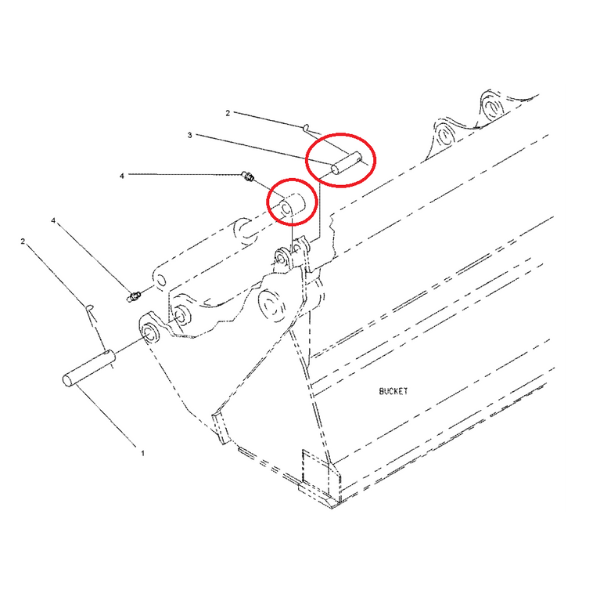 2
3
4
4
2
BUCKET
1