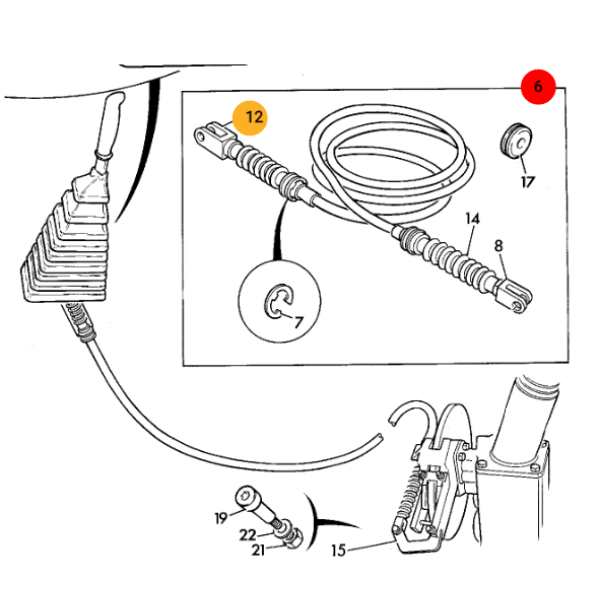 6
12
17
14
8
7
19
22
21
15