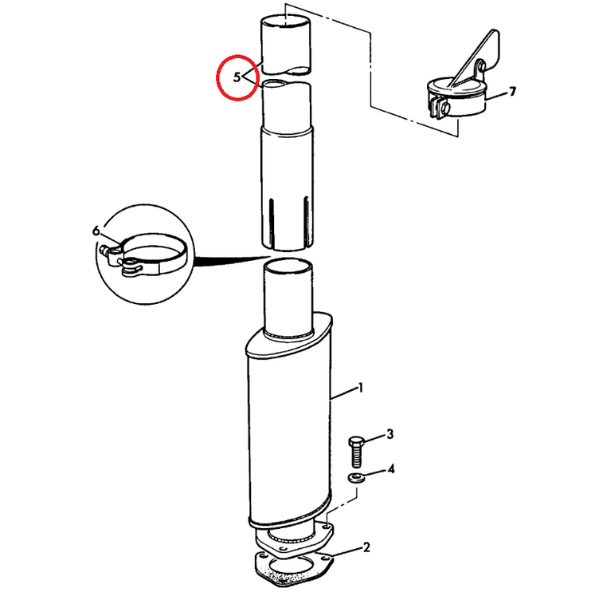 5
7
6
1
3
4
2