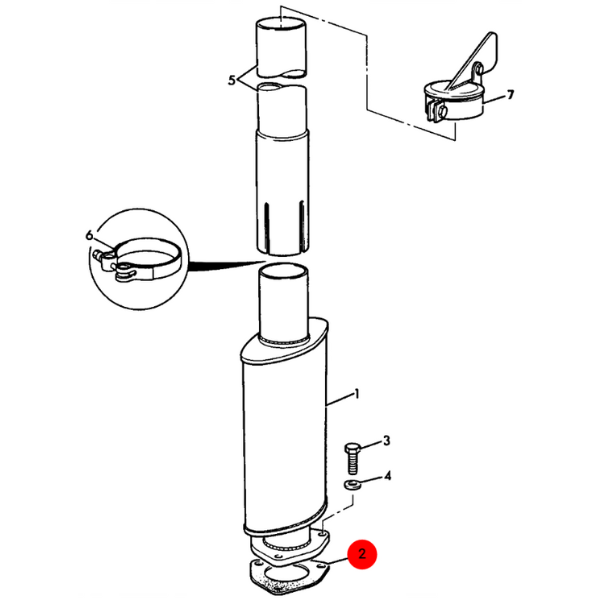 5
7
6
1
3
4
2