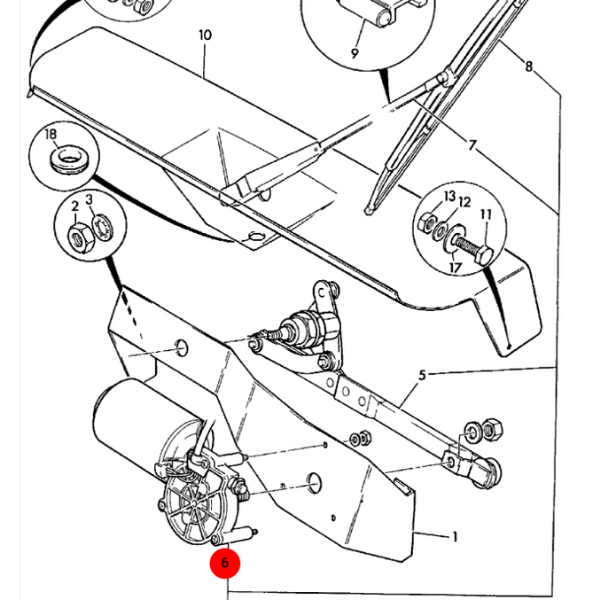 10
9
8
7
18
2
3
13
12
11
17
5
1
6