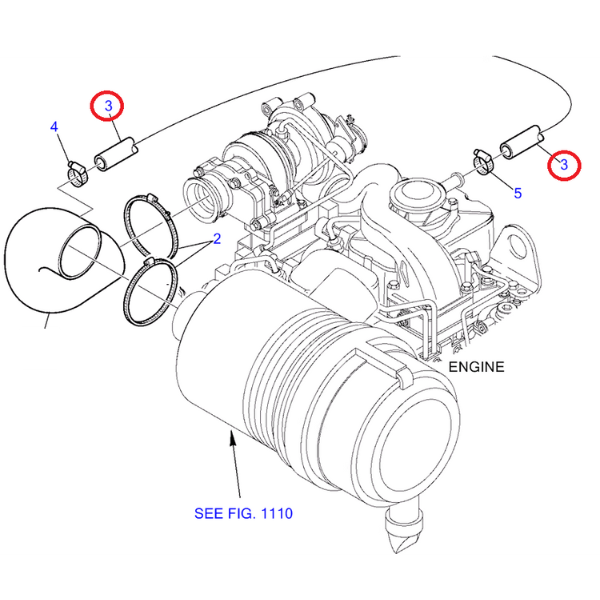 3
4
3
5
2
ENGINE
SEE FIG. 1110