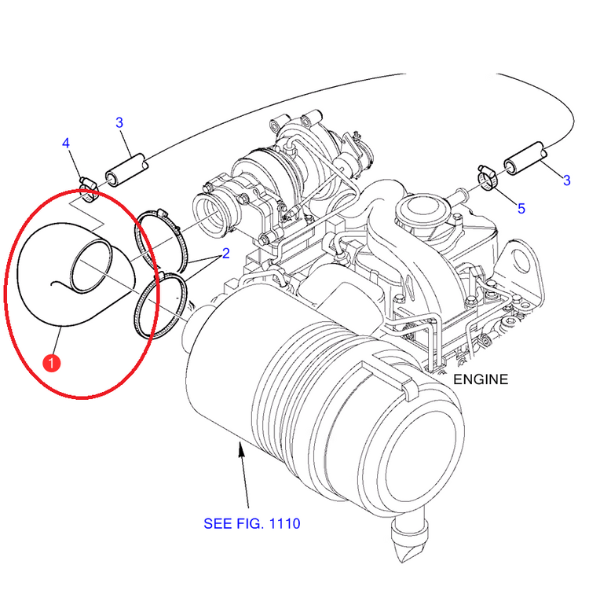 3
4
3
5
2
1
ENGINE
SEE FIG. 1110