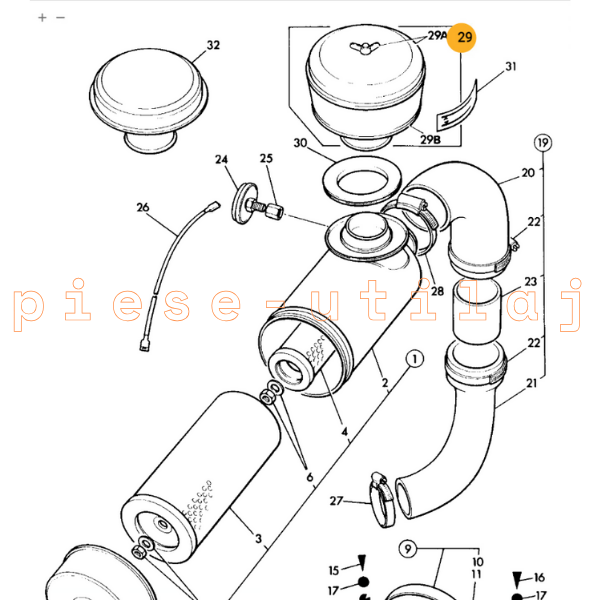 + −

32

29A
29

31

29B

30

19

24
25

20

26

22

28

23

piese-utilaj

22

1

2

21

4

6

27

3

9
10
11

15

16

17
17